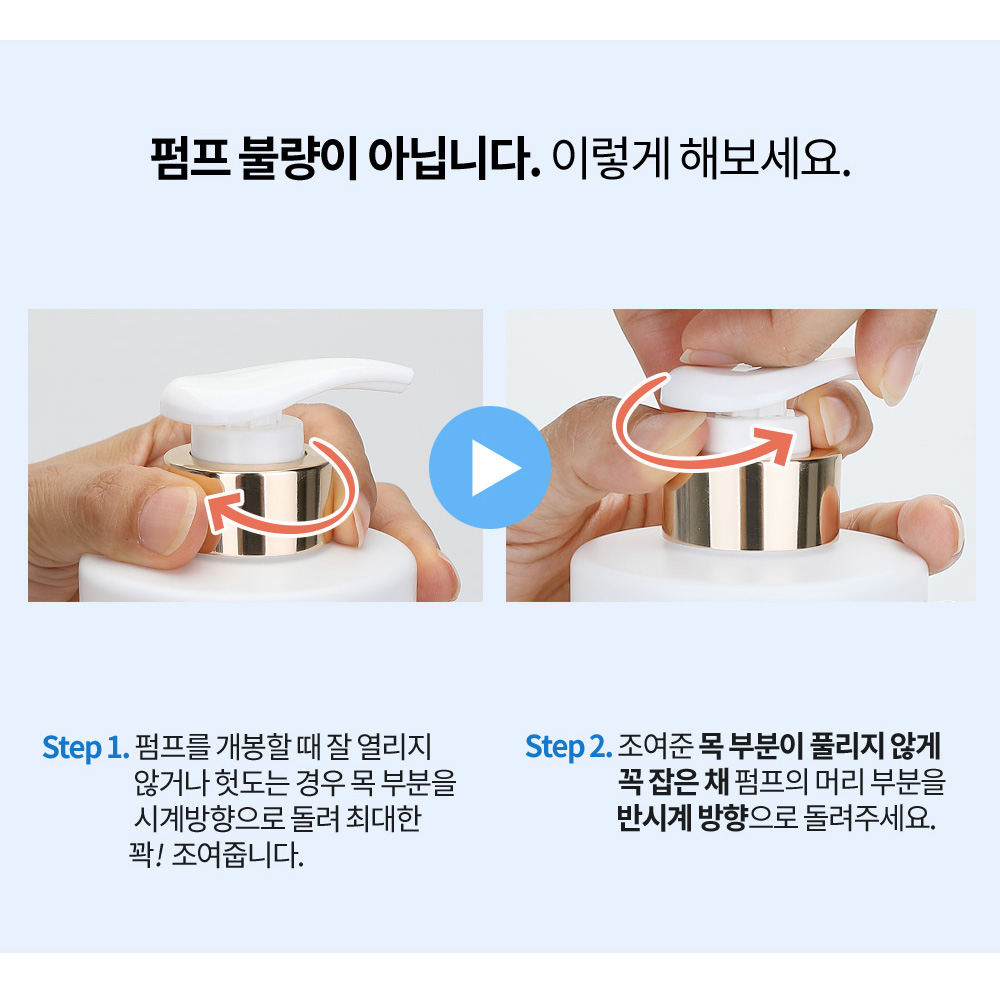 펌프 불량이 아닙니다. 이렇게 해보세요.

Step 1. 펌프를 개봉할 때 잘 열리지 않거나 헛도는 경우 목 부분을 시계방향으로 돌려 최대한 꽉! 조여줍니다.

Step 2. 조여준 목 부분이 풀리지 않게 꼭 잡은 채 펌프의 머리 부분을 반시계 방향으로 돌려주세요.